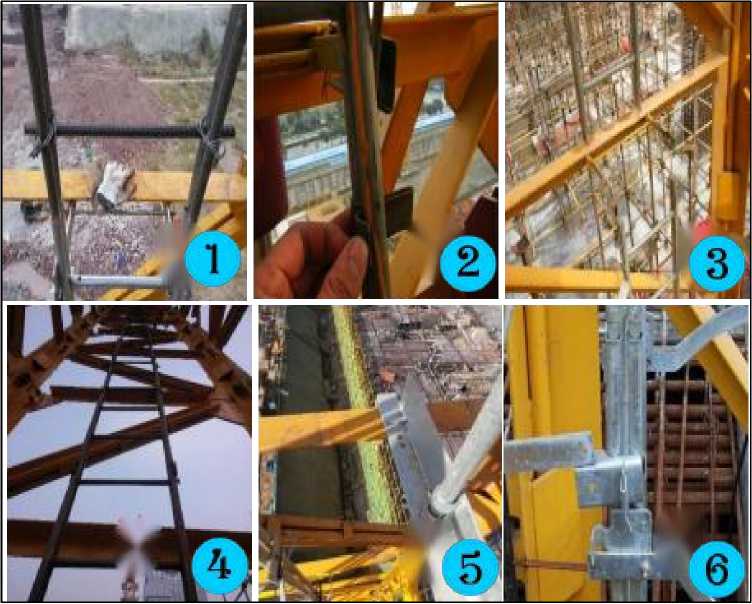 1
2
3
4
5
6